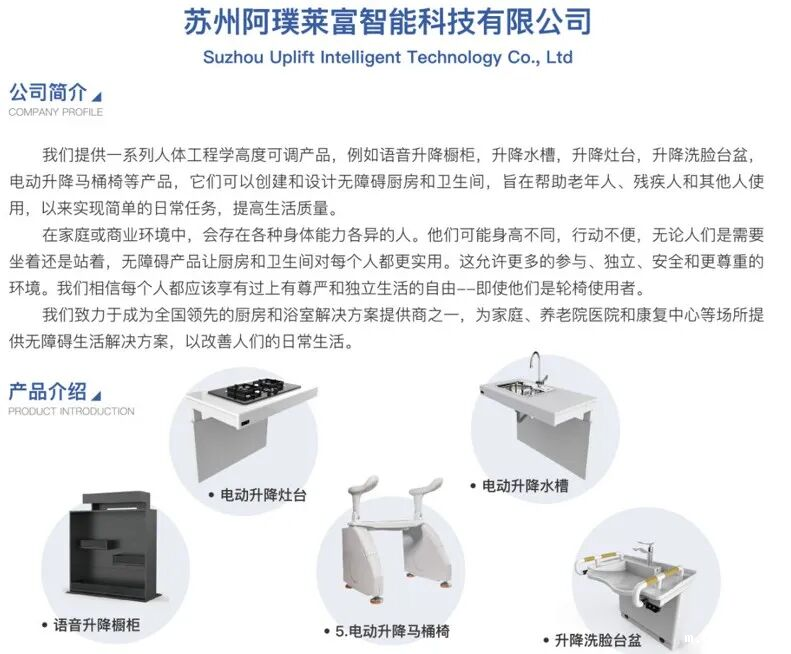 苏州阿璞莱富智能科技有限公司
Suzhou Uplift Intelligent Technology Co., Ltd

公司简介
COMPANY PROFILE

我们提供一系列人体工程学高度可调产品，例如语音升降橱柜，升降水槽，升降灶台，升降洗脸台盆，电动升降马桶椅等产品，它们可以创建和设计无障碍厨房和卫生间，旨在帮助老年人、残疾人和其他人使用，以来实现简单的日常任务，提高生活质量。

在家庭或商业环境中，会存在各种身体能力各异的人。他们可能身高不同，行动不便，无论人们是需要坐着还是站着，无障碍产品让厨房和卫生间对每个人都更实用。这允许更多的参与、独立、安全和更尊重的环境。我们相信每个人都应该享有过上有尊严和独立生活的自由--即使他们是轮椅使用者。

我们致力于成为全国领先的厨房和浴室解决方案提供商之一，为家庭、养老院医院和康复中心等场所提供无障碍生活解决方案，以改善人们的日常生活。

产品介绍
PRODUCT INTRODUCTION

• 电动升降灶台

• 电动升降水槽

• 语音升降橱柜

• 5.电动升降马桶椅

• 升降洗脸台盆